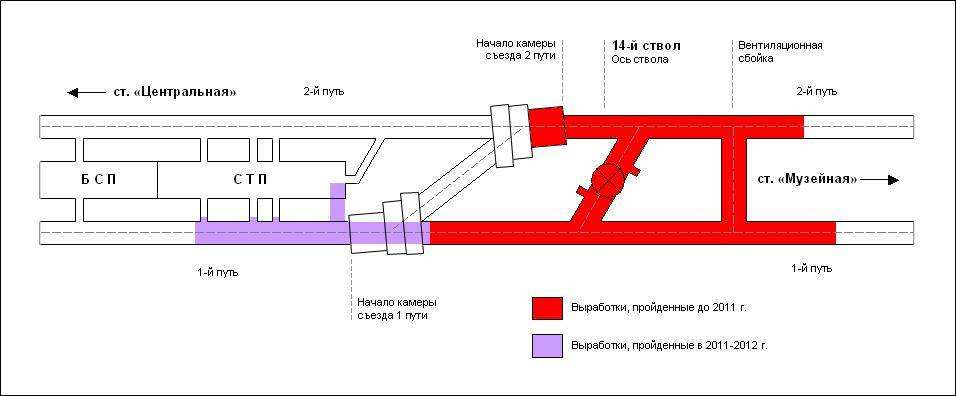 Начало камеры съезда 2 пути

14-й ствол
Ось ствола

Вентиляционная сбойка

ст. «Центральная»

2-й путь

2-й путь

Б С П

С Т П

ст. «Музейная»

1-й путь

1-й путь

Начало камеры съезда 1 пути

Выработки, пройденные до 2011 г.

Выработки, пройденные в 2011-2012 г.